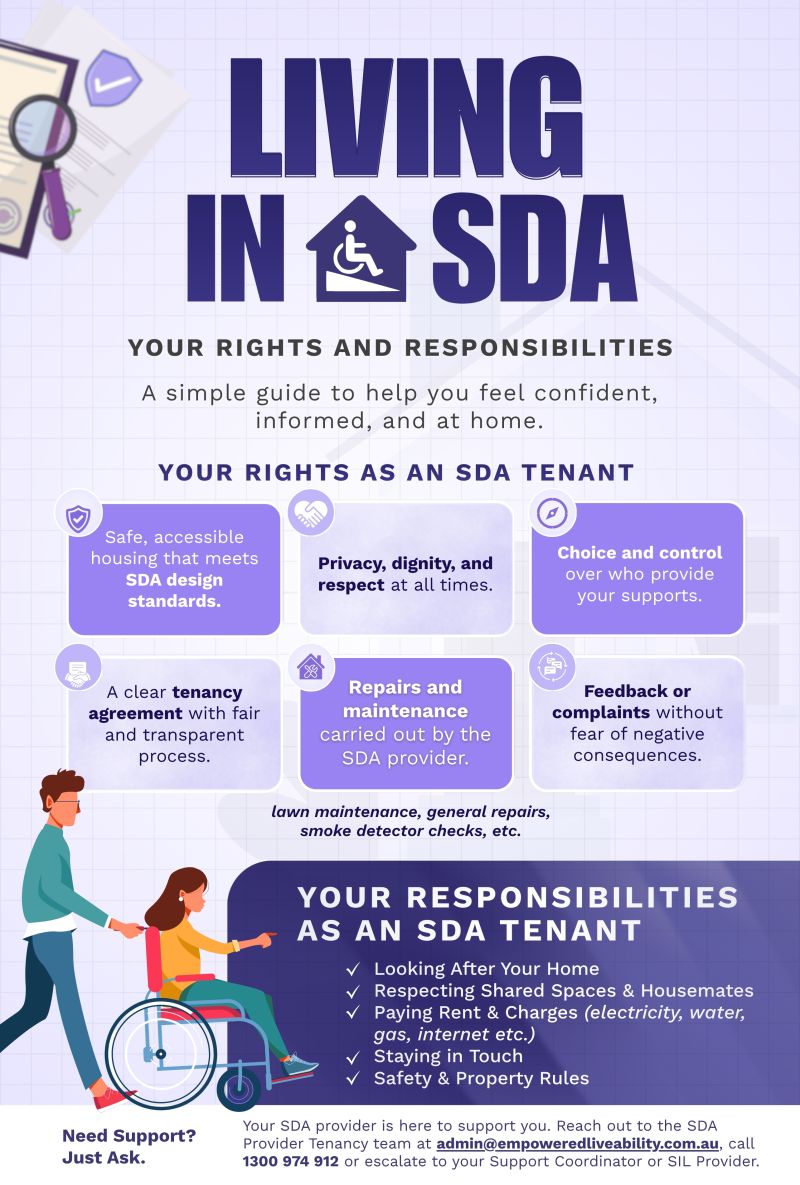 LIVING IN SDA

YOUR RIGHTS AND RESPONSIBILITIES

A simple guide to help you feel confident, informed, and at home.

YOUR RIGHTS AS AN SDA TENANT

Safe, accessible housing that meets SDA design standards.

Privacy, dignity, and respect at all times.

Choice and control over who provide your supports.

A clear tenancy agreement with fair and transparent process.

Repairs and maintenance carried out by the SDA provider.

Feedback or complaints without fear of negative consequences.

lawn maintenance, general repairs, smoke detector checks, etc.

YOUR RESPONSIBILITIES AS AN SDA TENANT

✓ Looking After Your Home
✓ Respecting Shared Spaces & Housemates
✓ Paying Rent & Charges (electricity, water, gas, internet etc.)
✓ Staying in Touch
✓ Safety & Property Rules

Need Support? Just Ask.

Your SDA provider is here to support you. Reach out to the SDA Provider Tenancy team at admin@empoweredliveability.com.au, call 1300 974 912 or escalate to your Support Coordinator or SIL Provider.